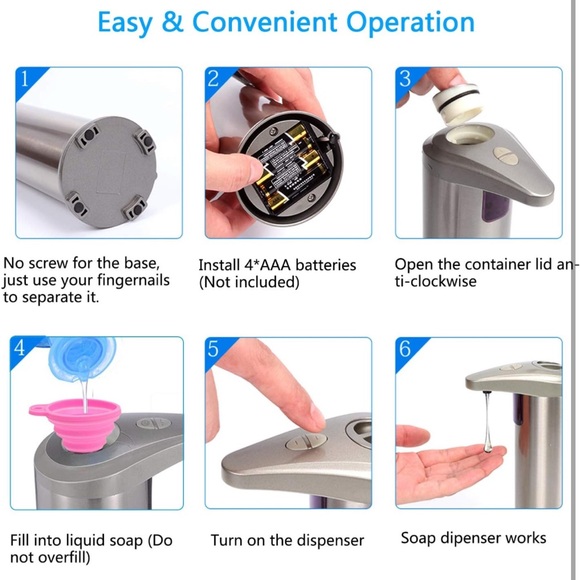 Easy & Convenient Operation

1

No screw for the base, just use your fingernails to separate it.

2

Install 4*AAA batteries (Not included)

3

Open the container lid anti-clockwise

4

Fill into liquid soap (Do not overfill)

5

Turn on the dispenser

6

Soap dipenser works